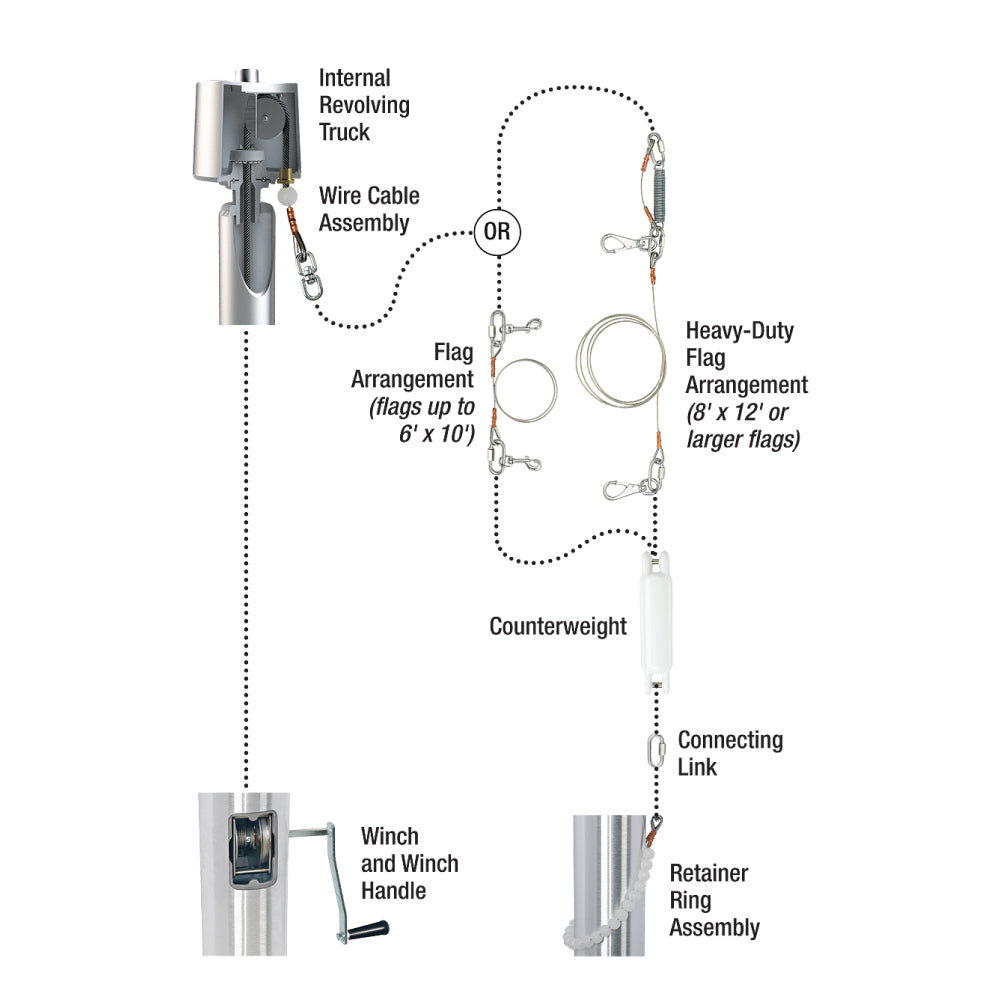 Internal Revolving Truck

Wire Cable Assembly

OR

Flag Arrangement (flags up to 6' x 10')

Heavy-Duty Flag Arrangement (8' x 12' or larger flags)

Counterweight

Connecting Link

Winch and Winch Handle

Retainer Ring Assembly